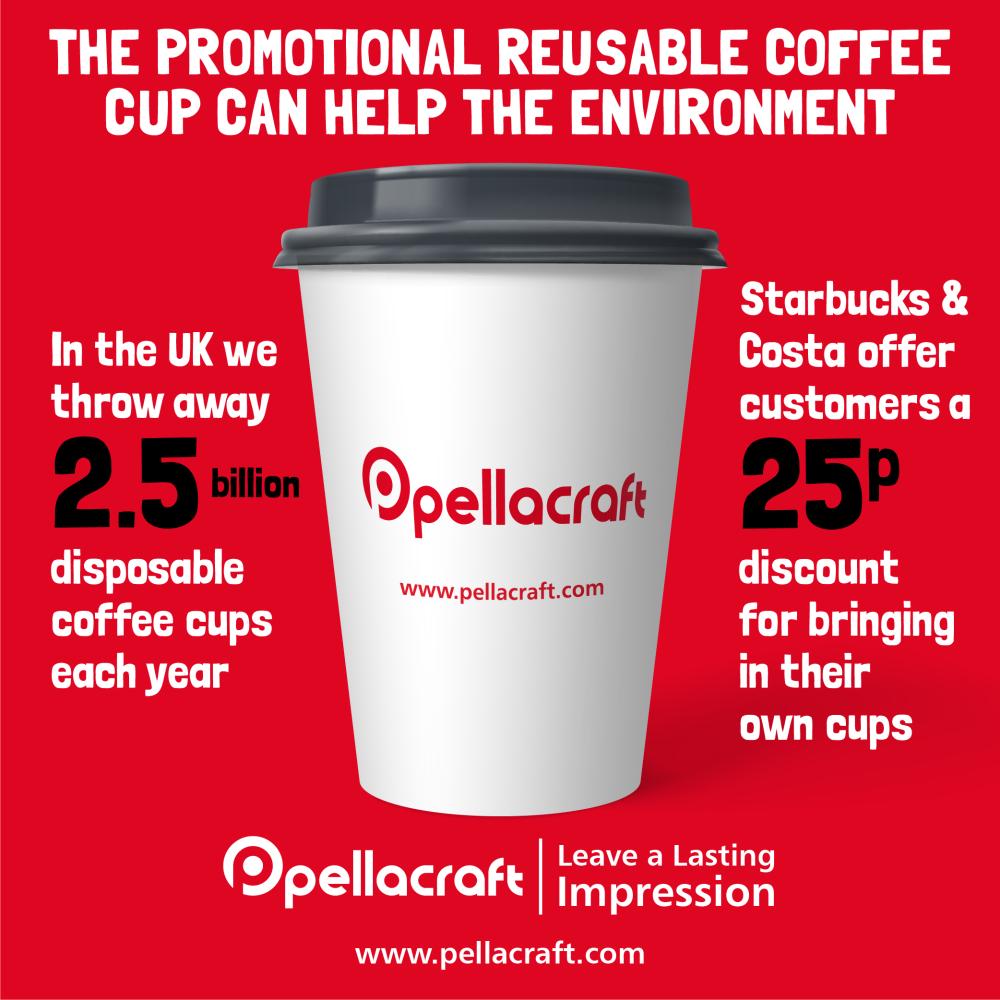 THE PROMOTIONAL REUSABLE COFFEE CUP CAN HELP THE ENVIRONMENT

In the UK we throw away 2.5 billion disposable coffee cups each year

pellacraft

www.pellacraft.com

Starbucks & Costa offer customers a 25p discount for bringing in their own cups

pellacraft | Leave a Lasting Impression

www.pellacraft.com